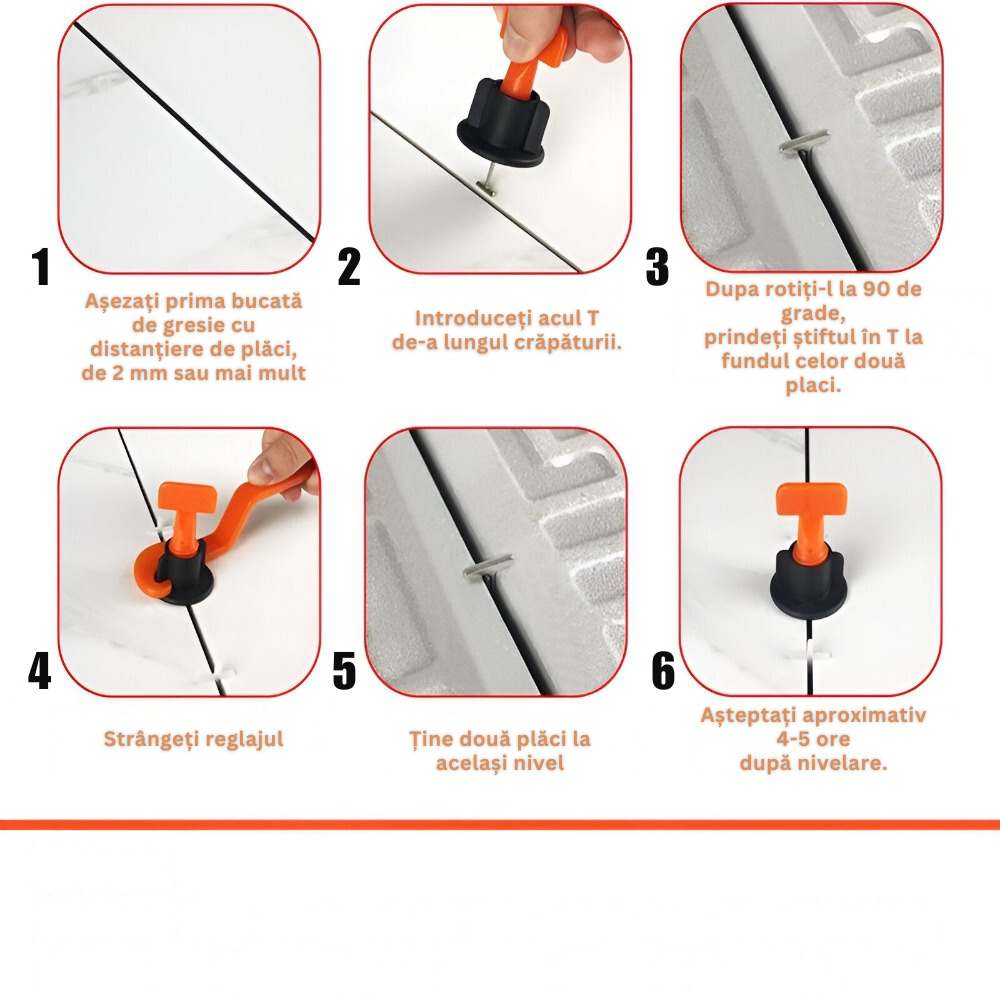 1

Așezați prima bucată de gresie cu distanțiere de plăci, de 2 mm sau mai mult

2

Introduceți acul T de-a lungul crăpăturii.

3

Dupa rotiți-l la 90 de grade, prindeți știftul în T la fundul celor două placi.

4

Strângeți reglajul

5

Ține două plăci la același nivel

6

Așteptați aproximativ 4-5 ore după nivelare.