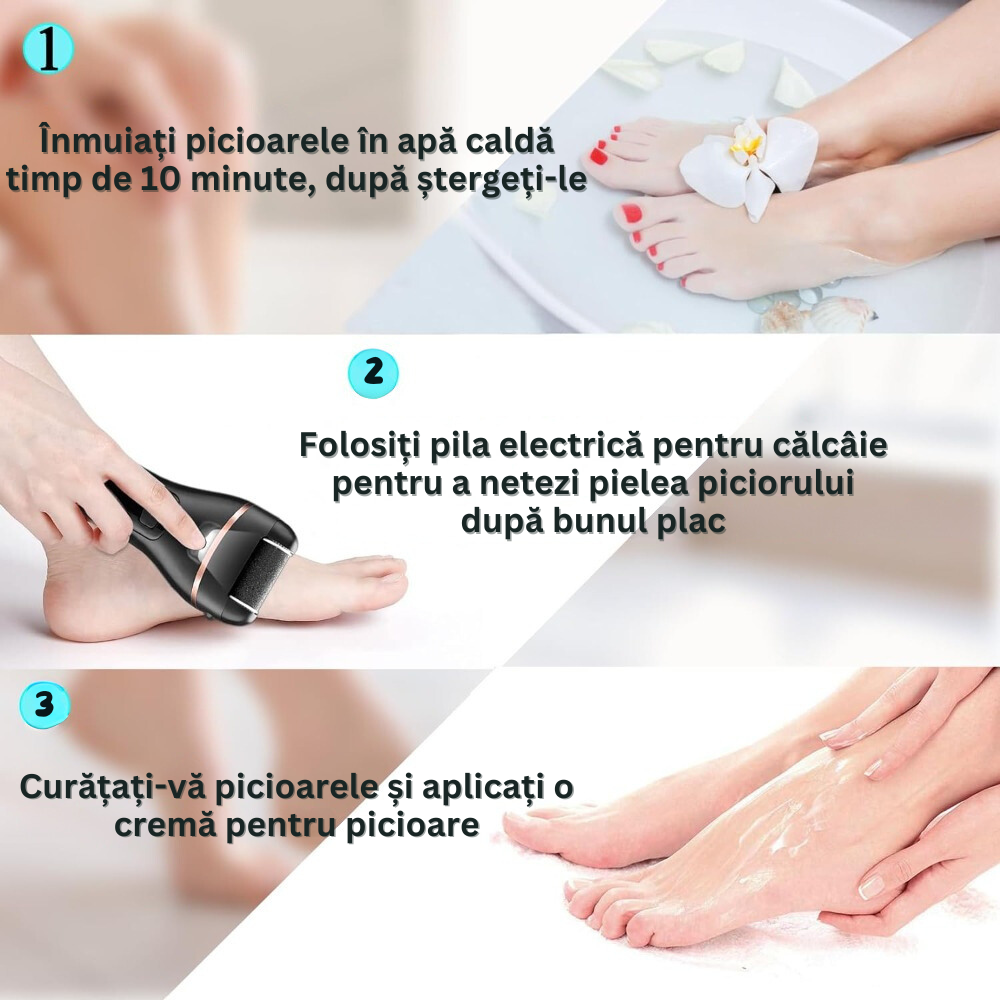 1

Înmuiați picioarele în apă caldă timp de 10 minute, după ștergeți-le

2

Folosiți pila electrică pentru călcâie pentru a netezi pielea piciorului după bunul plac

3

Curățați-vă picioarele și aplicați o cremă pentru picioare