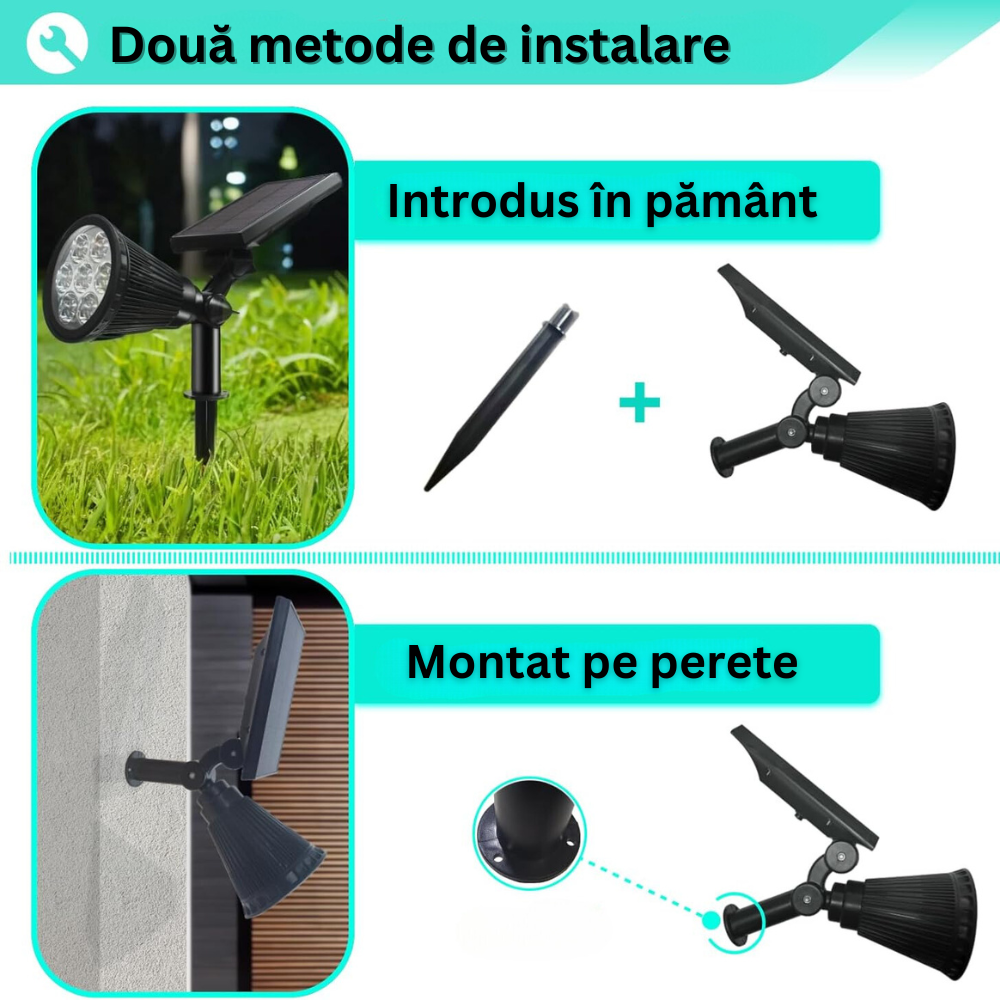 Două metode de instalare

Introdus în pământ

+

Montat pe perete