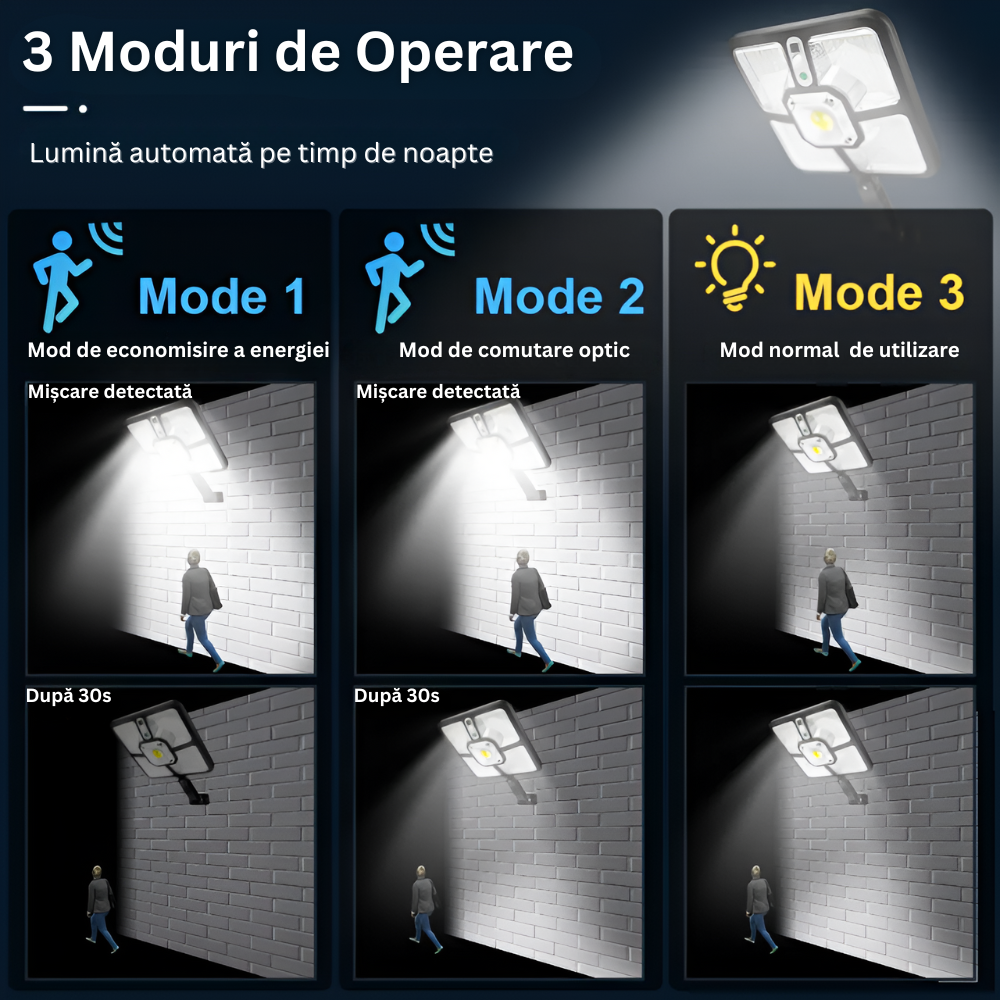 3 Moduri de Operare

Lumină automată pe timp de noapte

Mode 1

Mod de economisire a energiei

Mișcare detectată

După 30s

Mode 2

Mod de comutare optic

Mișcare detectată

După 30s

Mode 3

Mod normal  de utilizare